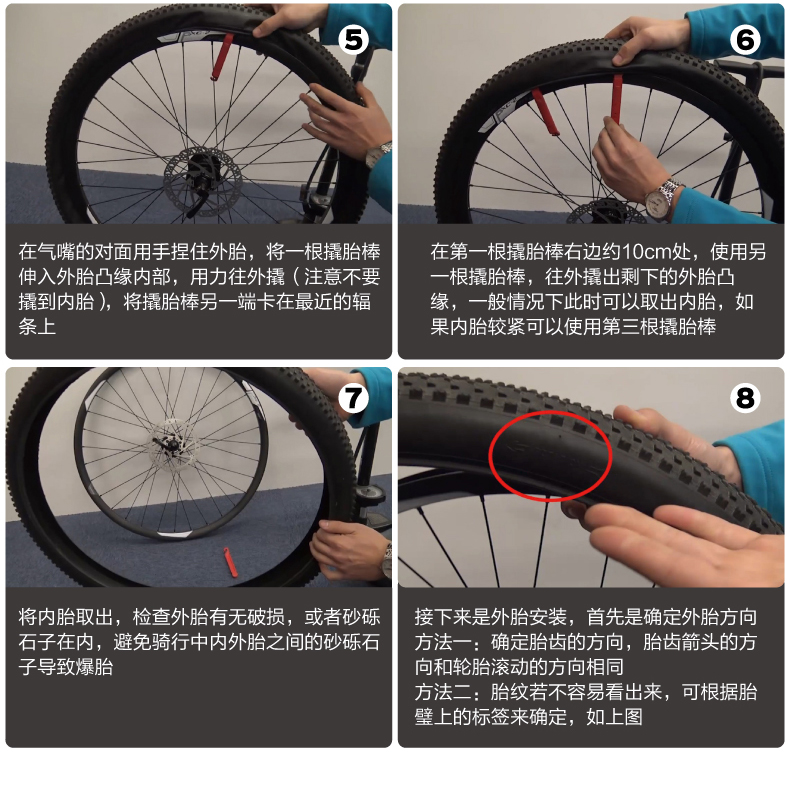 5

在气嘴的对面用手捏住外胎，将一根撬胎棒伸入外胎凸缘内部，用力往外撬（注意不要撬到内胎），将撬胎棒另一端卡在最近的辐条上

6

在第一根撬胎棒右边约10cm处，使用另一根撬胎棒，往外撬出剩下的外胎凸缘，一般情况下此时可以取出内胎，如果内胎较紧可以使用第三根撬胎棒

7

将内胎取出，检查外胎有无破损，或者砂砾石子在内，避免骑行中内外胎之间的砂砾石子导致爆胎

8

接下来是外胎安装，首先是确定外胎方向
方法一：确定胎齿的方向，胎齿箭头的方向和轮胎滚动的方向相同
方法二：胎纹若不容易看出来，可根据胎壁上的标签来确定，如上图