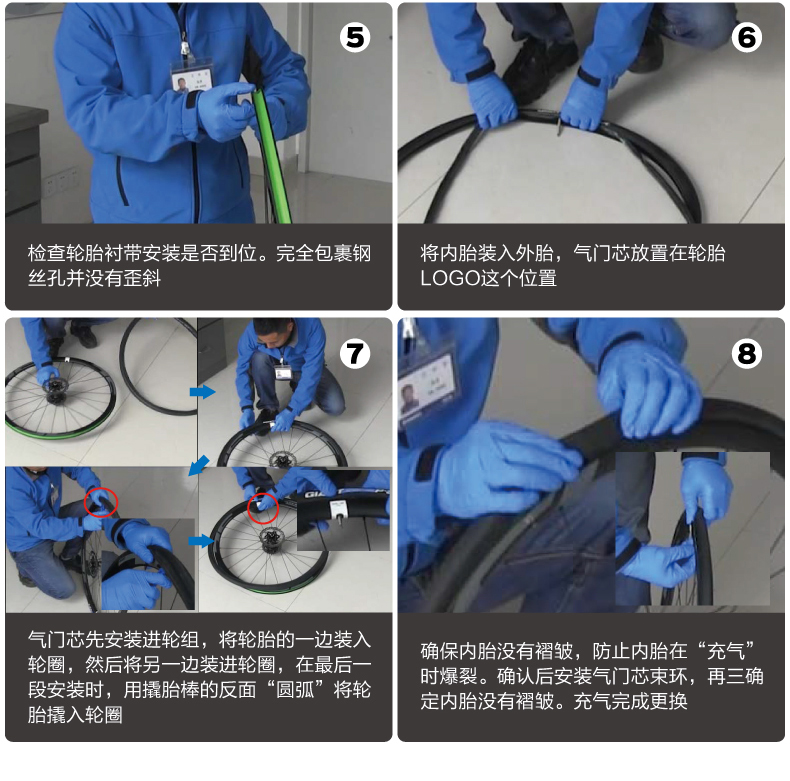 5

检查轮胎衬带安装是否到位。完全包裹钢丝孔并没有歪斜

6

将内胎装入外胎，气门芯放置在轮胎LOGO这个位置

7

气门芯先安装进轮组，将轮胎的一边装入轮圈，然后将另一边装进轮圈，在最后一段安装时，用撬胎棒的反面“圆弧”将轮胎撬入轮圈

8

确保内胎没有褶皱，防止内胎在“充气”时爆裂。确认后安装气门芯束环，再三确定内胎没有褶皱。充气完成更换