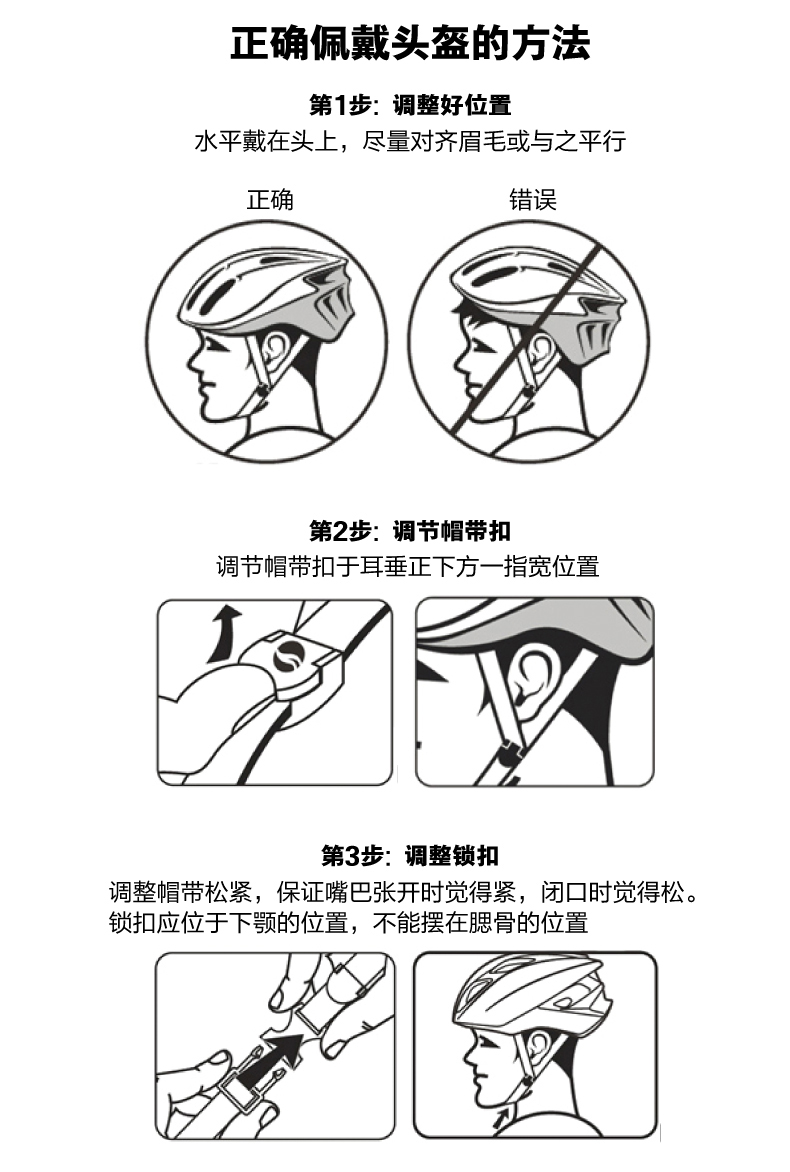 正确佩戴头盔的方法

第1步：调整好位置

水平戴在头上，尽量对齐眉毛或与之平行

正确

错误

第2步：调节帽带扣

调节帽带扣于耳垂正下方一指宽位置

第3步：调整锁扣

调整帽带松紧，保证嘴巴张开时觉得紧，闭口时觉得松。锁扣应位于下颚的位置，不能摆在腮骨的位置